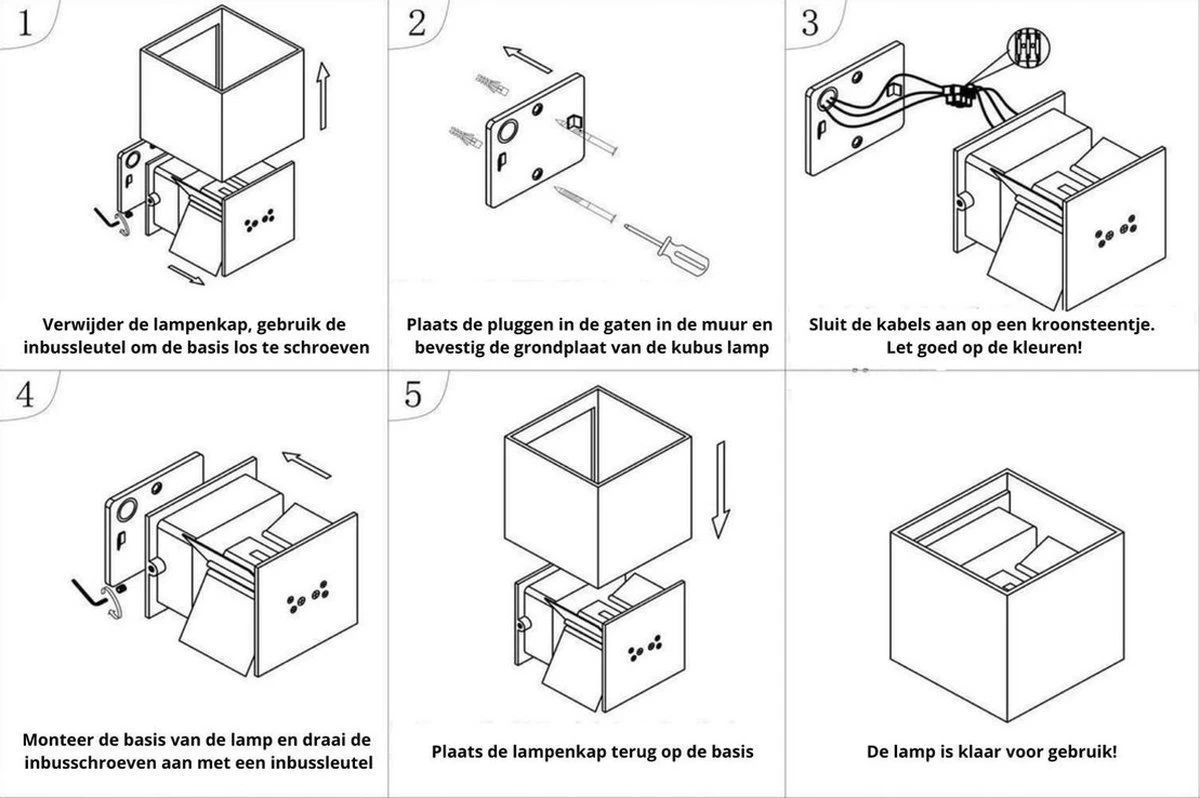 1

Verwijder de lampenkap, gebruik de inbussleutel om de basis los te schroeven

2

Plaats de pluggen in de gaten in de muur en bevestig de grondplaat van de kubus lamp

3

Sluit de kabels aan op een kroonsteentje. Let goed op de kleuren!

4

Monteer de basis van de lamp en draai de inbusschroeven aan met een inbussleutel

5

Plaats de lampenkap terug op de basis

De lamp is klaar voor gebruik!