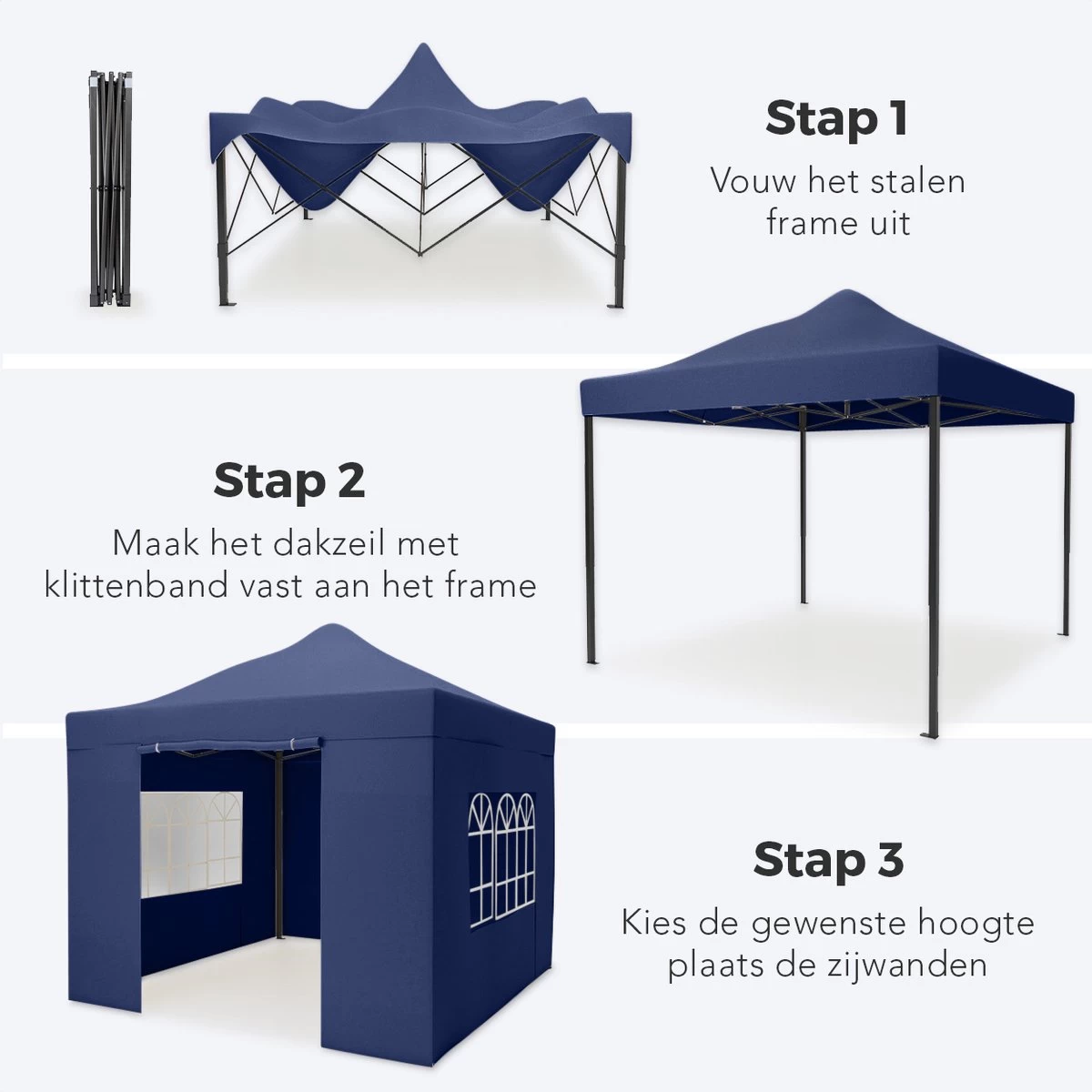 Stap 1
Vouw het stalen frame uit

Stap 2
Maak het dakzeil met klittenband vast aan het frame

Stap 3
Kies de gewenste hoogte plaats de zijwanden