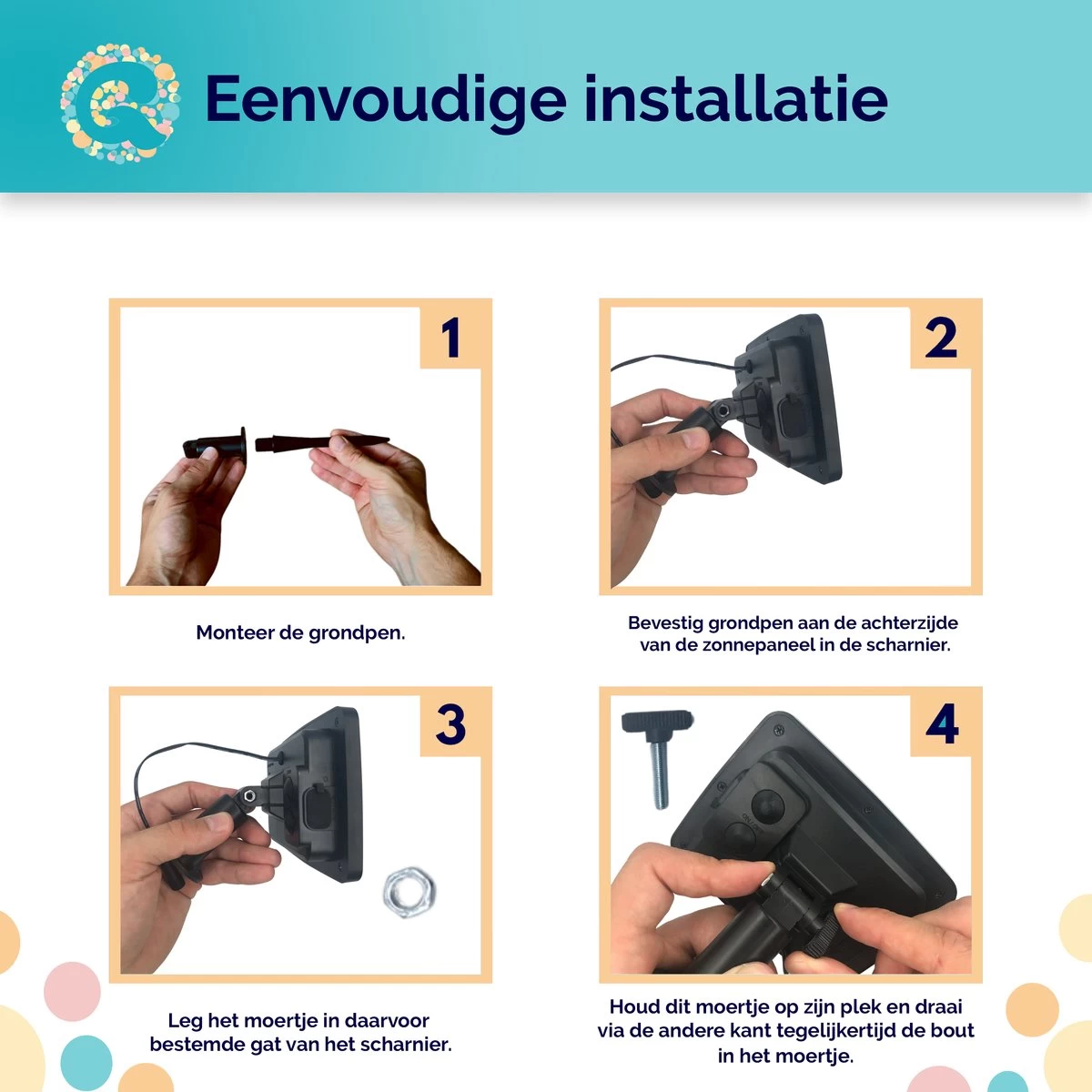 Eenvoudige installatie

1

Monteer de grondpen.

2

Bevestig grondpen aan de achterzijde van de zonnepaneel in de scharnier.

3

Leg het moertje in daarvoor bestemde gat van het scharnier.

4

Houd dit moertje op zijn plek en draai via de andere kant tegelijkertijd de bout in het moertje.