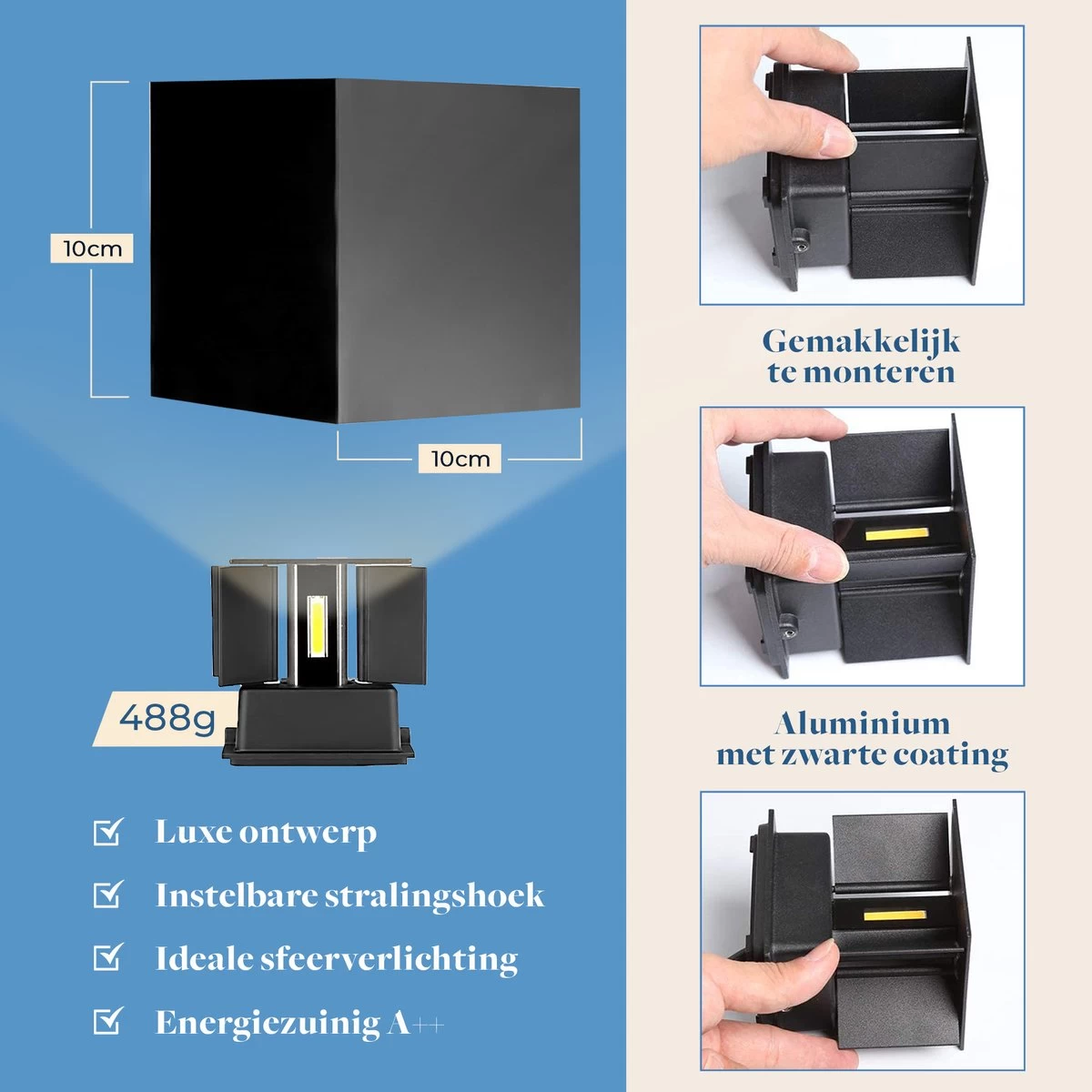 10cm

10cm

488g

Luxe ontwerp

Instelbare stralingshoek

Ideale sfeerverlichting

Energiezuinig A++

Gemakkelijk te monteren

Aluminium met zwarte coating