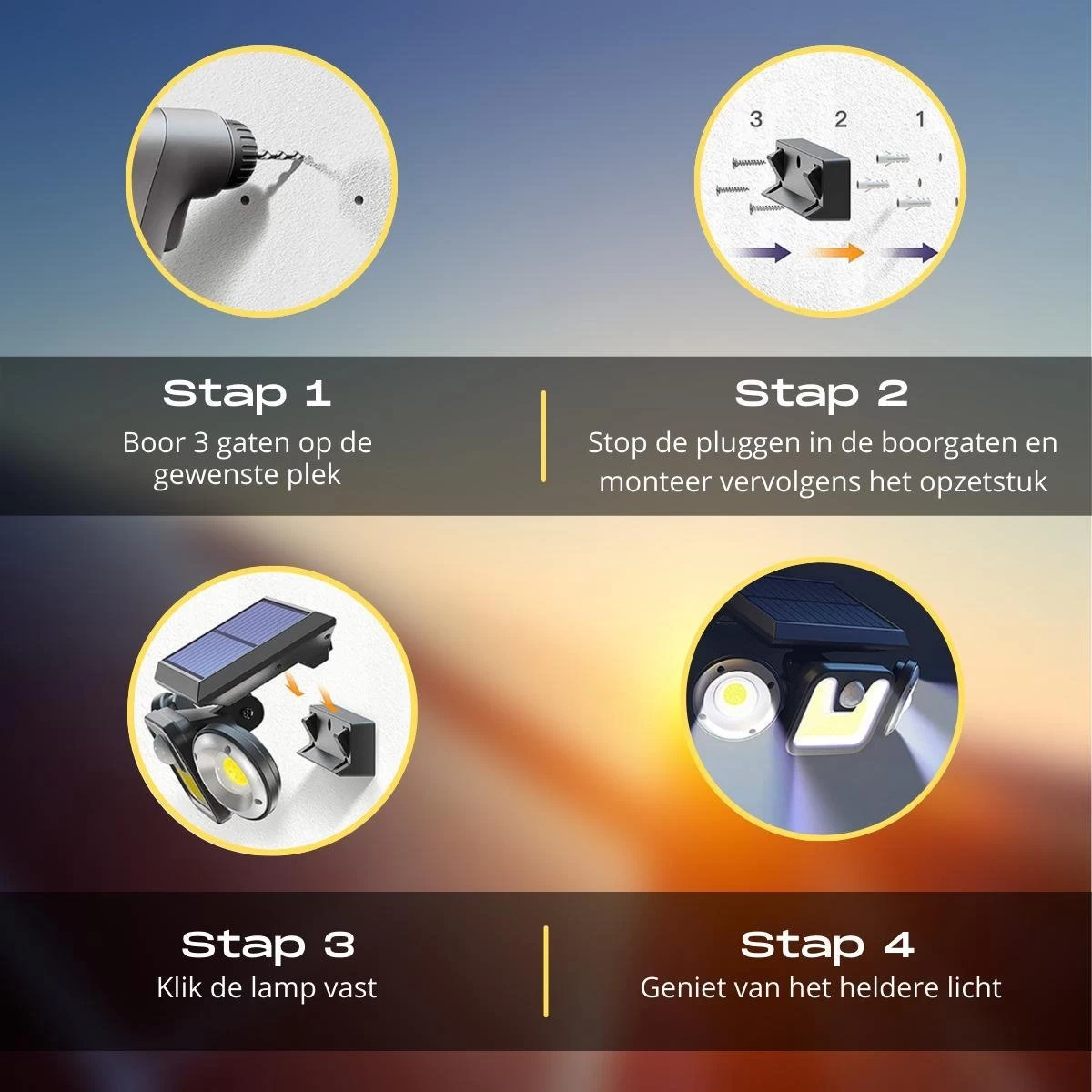 3 2 1

Stap 1
Boor 3 gaten op de gewenste plek

Stap 2
Stop de pluggen in de boorgaten en monteer vervolgens het opzetstuk

Stap 3
Klik de lamp vast

Stap 4
Geniet van het heldere licht