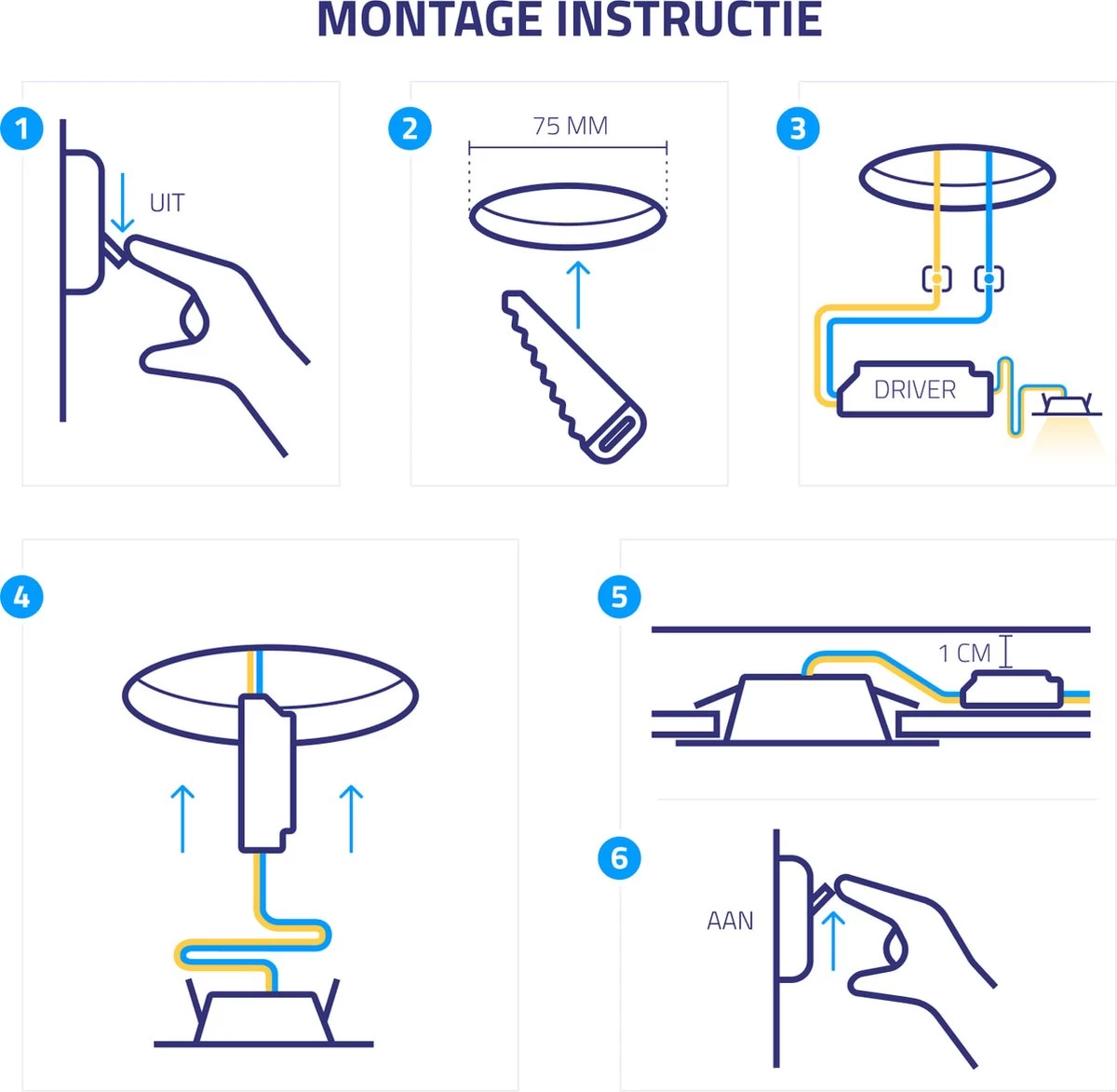 MONTAGE INSTRUCTIE

1
UIT

2
75 MM

3
DRIVER

4

5
1 CM

6
AAN