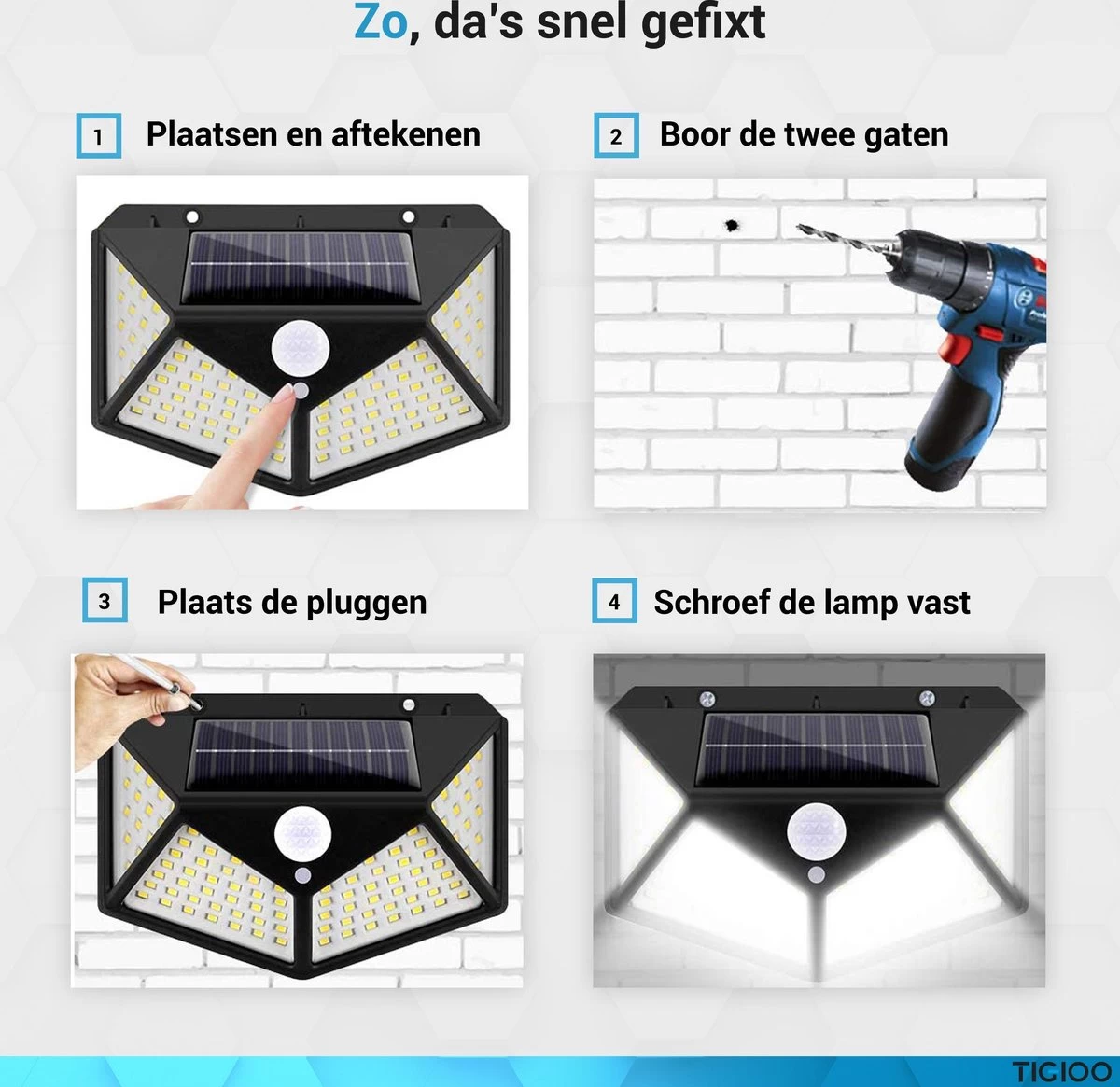 Zo, da's snel gefixt

1 Plaatsen en aftekenen

2 Boor de twee gaten

3 Plaats de pluggen

4 Schroef de lamp vast

TICIOO