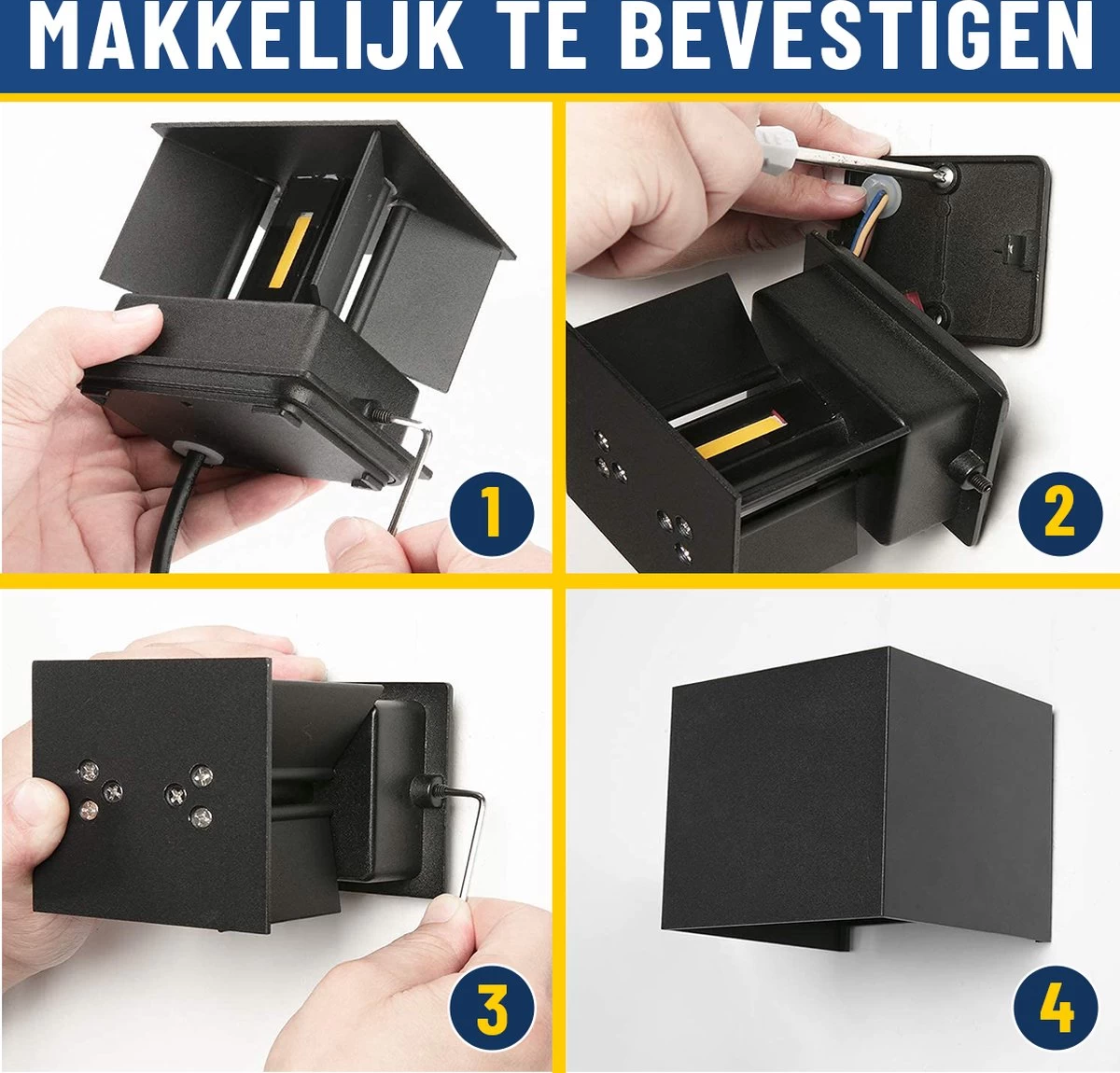 MAKKELIJK TE BEVESTIGEN

1

2

3

4